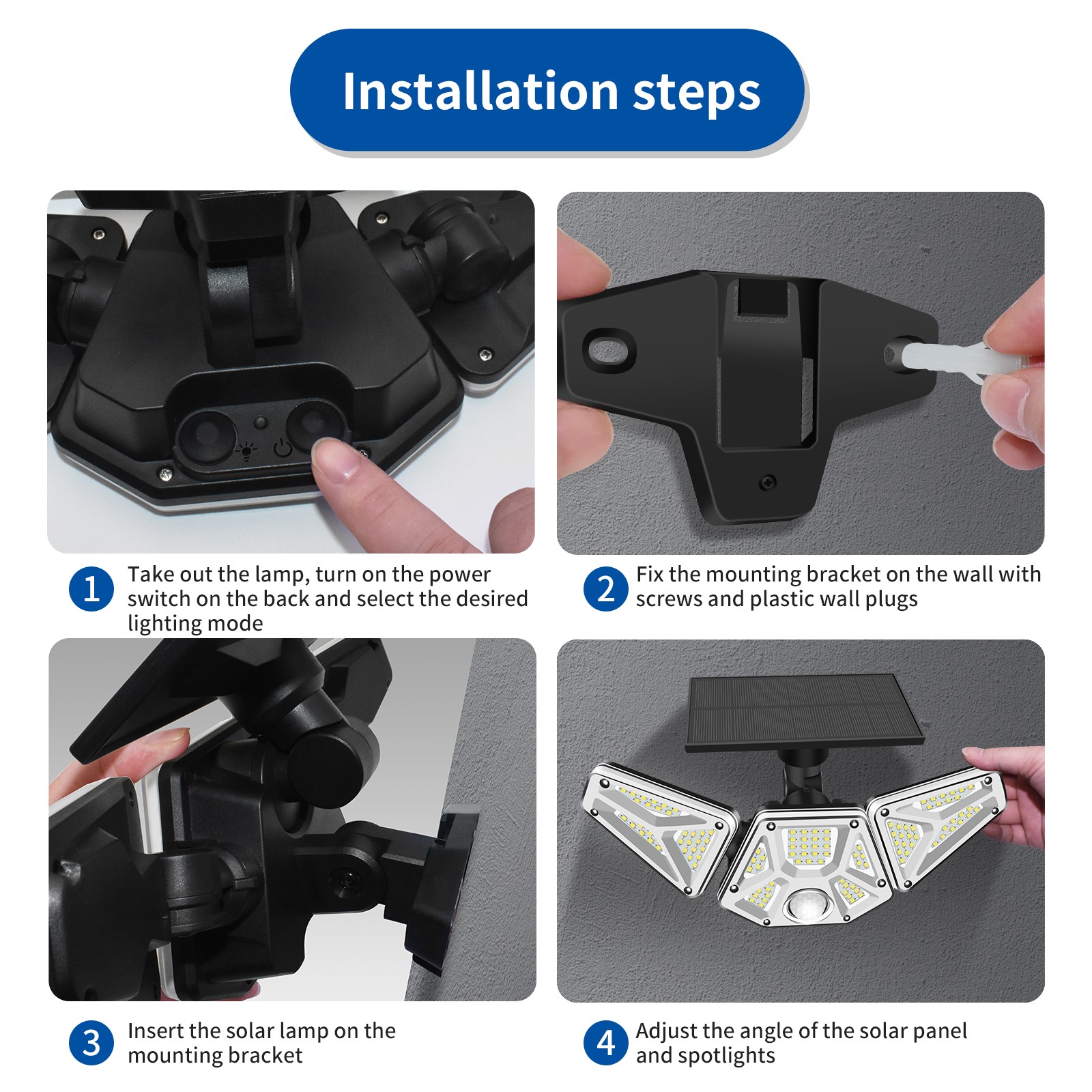 Installation steps

1 Take out the lamp, turn on the power switch on the back and select the desired lighting mode

2 Fix the mounting bracket on the wall with screws and plastic wall plugs

3 Insert the solar lamp on the mounting bracket

4 Adjust the angle of the solar panel and spotlights